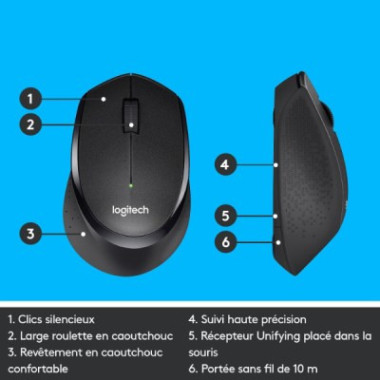 1
2
3
logitech
4
5
6

1. Clics silencieux
2. Large roulette en caoutchouc
3. Revêtement en caoutchouc confortable

4. Suivi haute précision
5. Récepteur Unifying placé dans la souris
6. Portée sans fil de 10 m